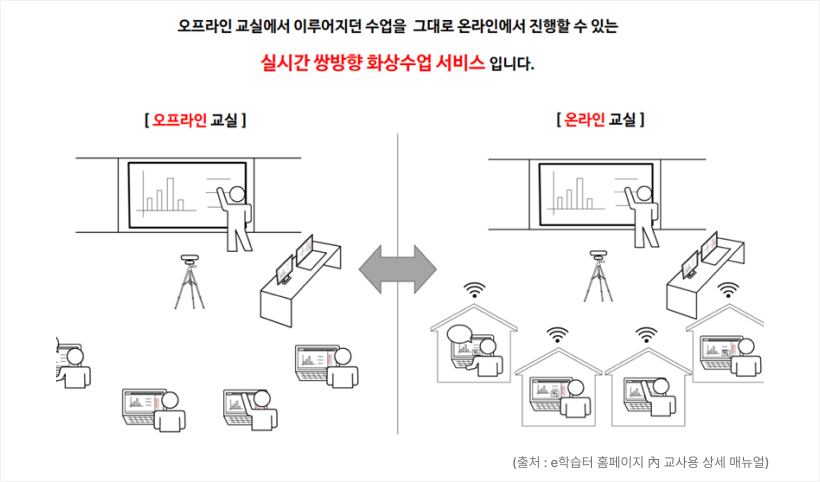 오프라인 교실에서 이루어지던 수업을 그대로 온라인에서 진행할 수 있는

실시간 쌍방향 화상수업 서비스 입니다.

[ 오프라인 교실 ]

[ 온라인 교실 ]

(출처 : e학습터 홈페이지 內 교사용 상세 매뉴얼)